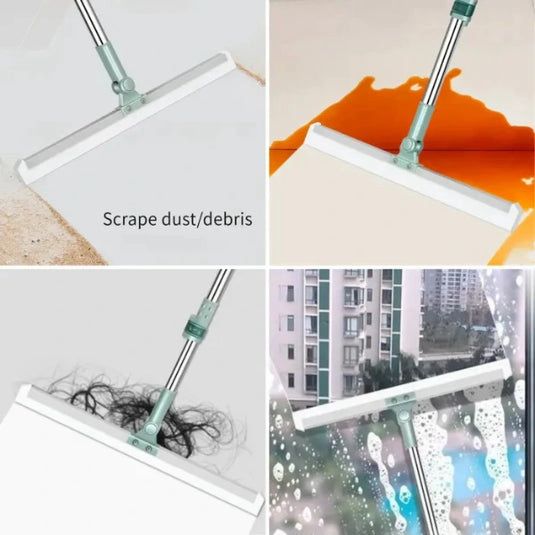 Scrape dust/debris